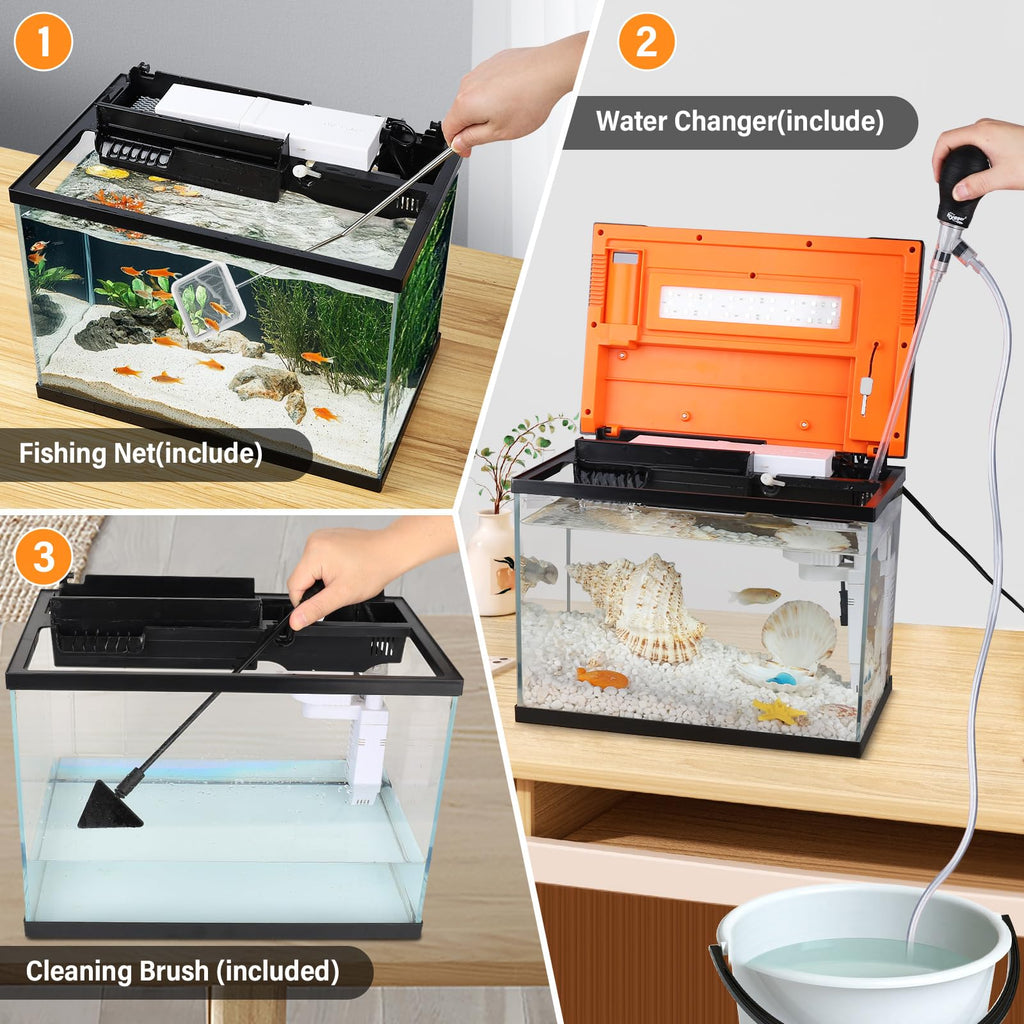 1

Fishing Net(include)

2

Water Changer(include)

3

Cleaning Brush (included)