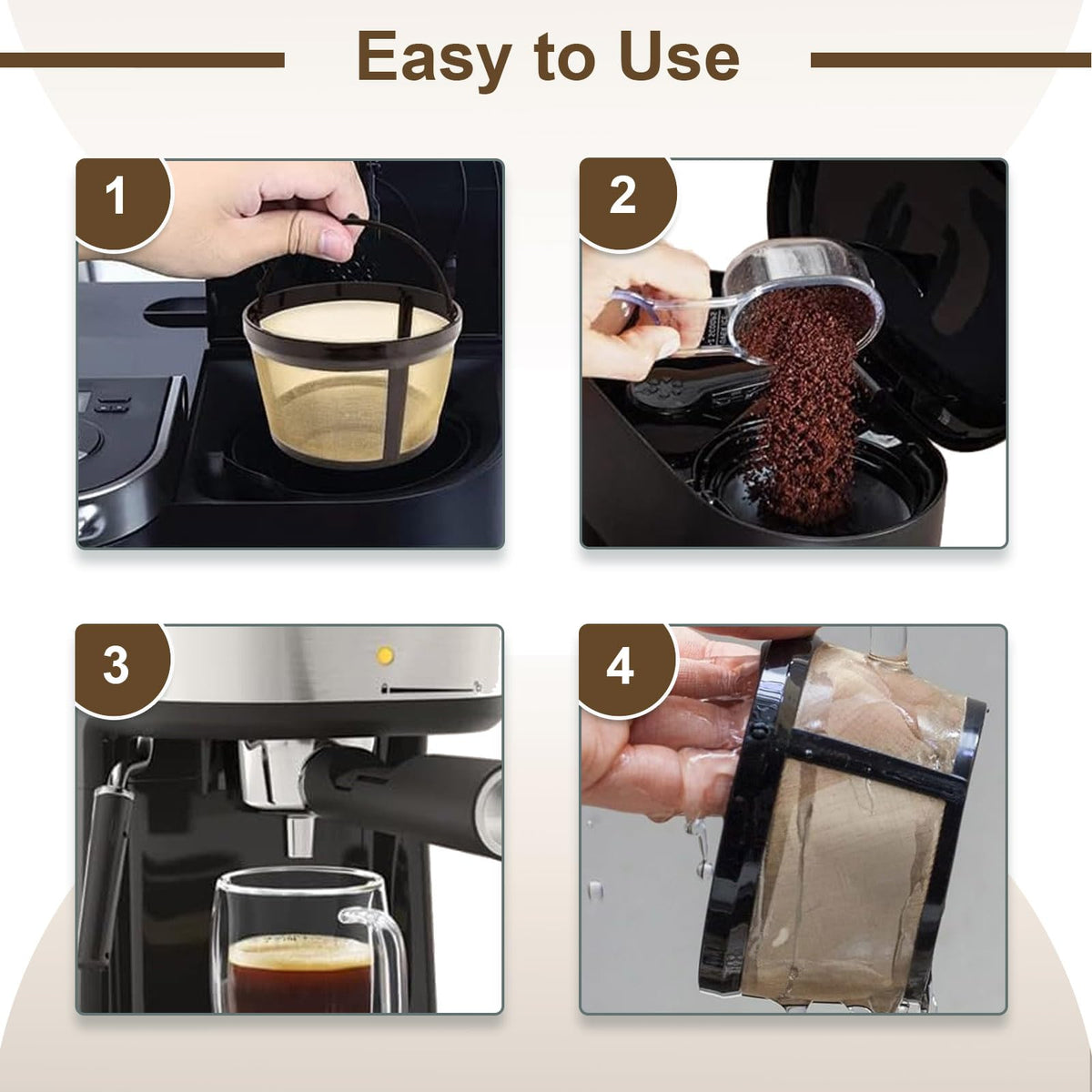 Easy to Use

1

2

3

4